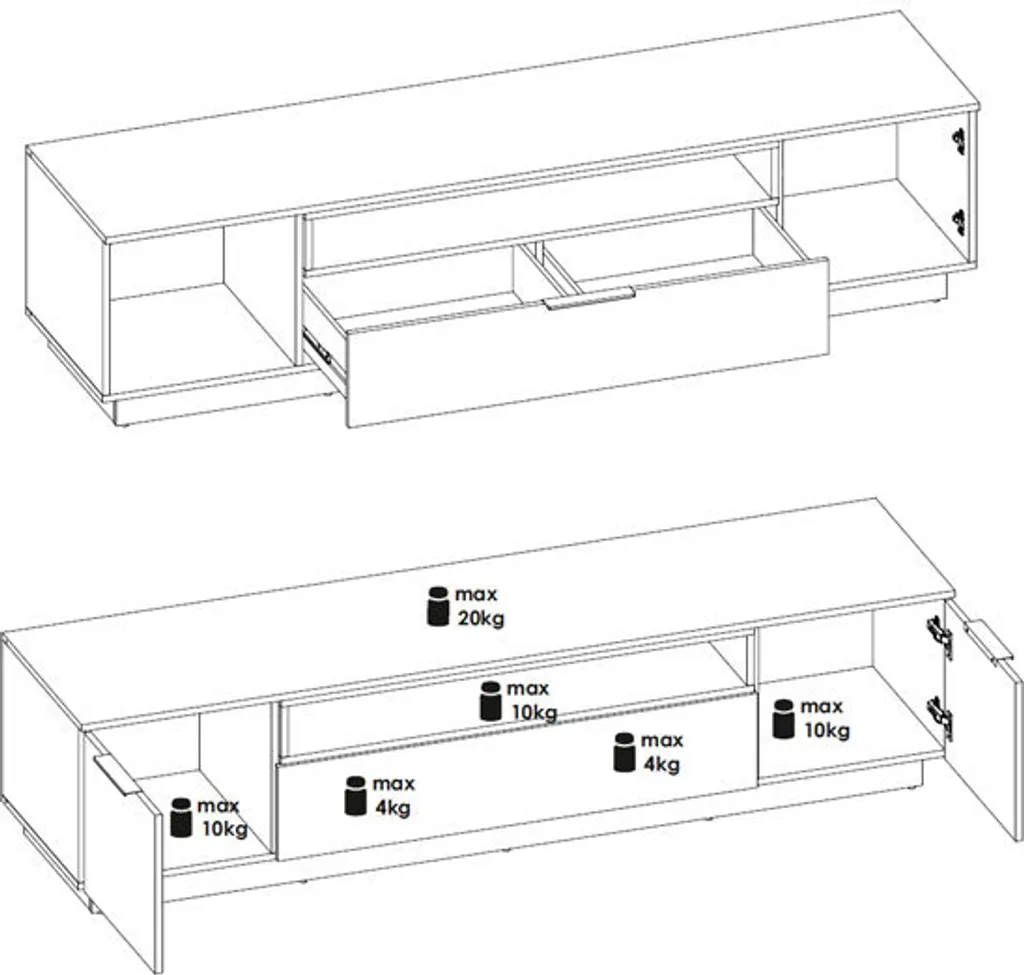 max 20kg

max 10kg

max 10kg

max 4kg

max 4kg

max 10kg