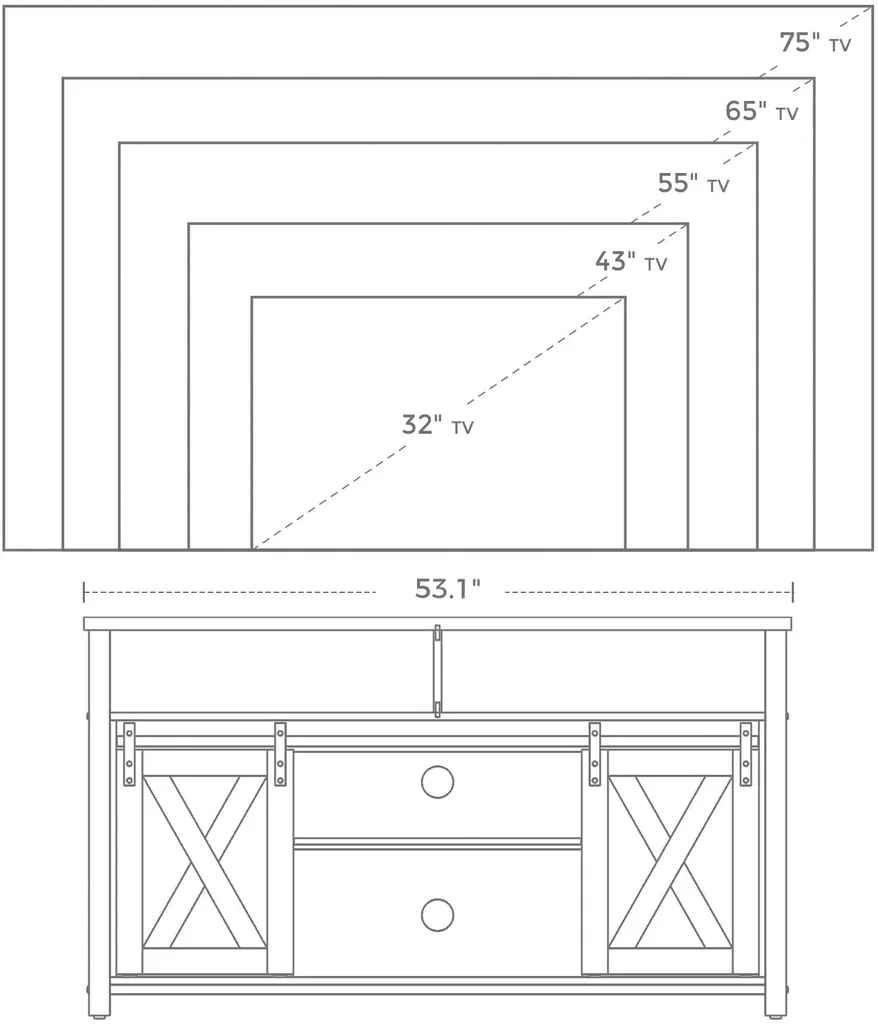 75" TV
65" TV
55" TV
43" TV
32" TV
53.1"