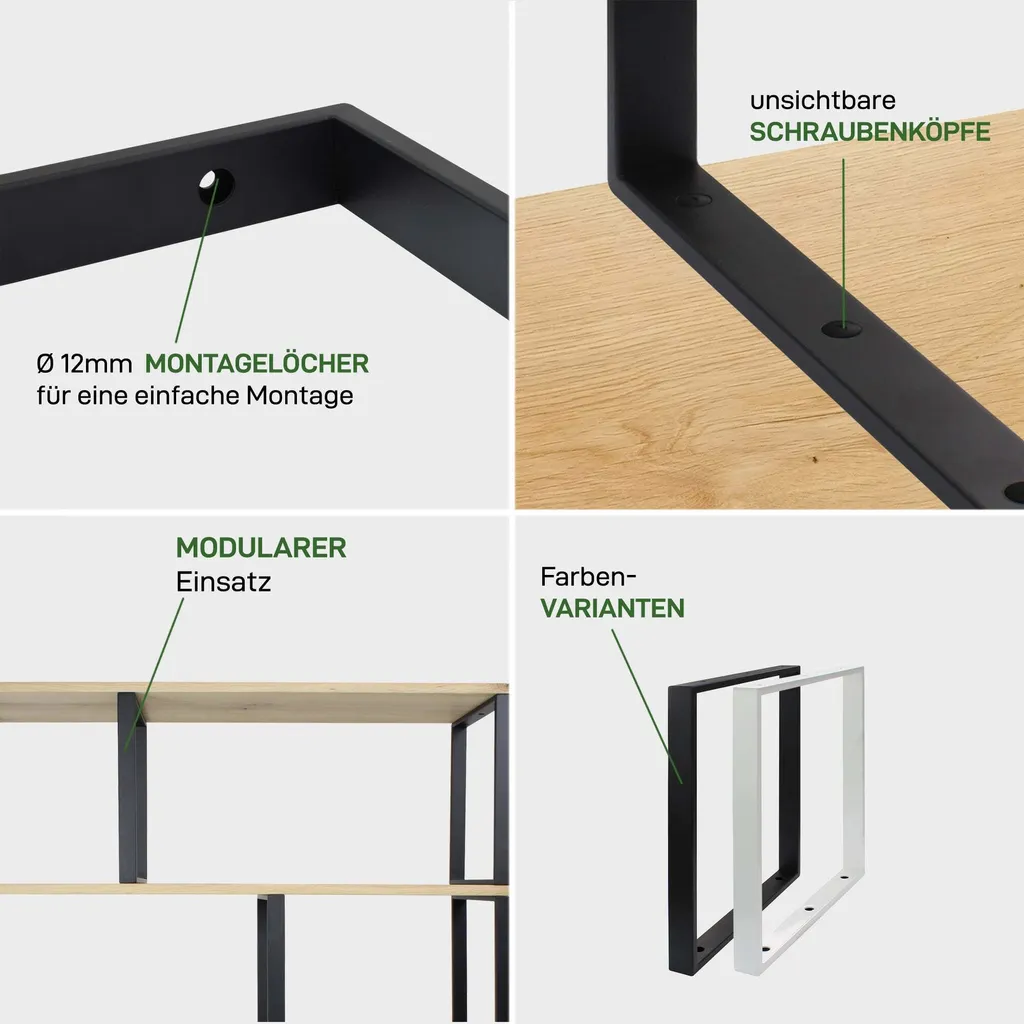 Ø 12mm MONTAGELÖCHER
für eine einfache Montage

unsichtbare
SCHRAUBENKÖPFE

MODULARER
Einsatz

Farben-
VARIANTEN