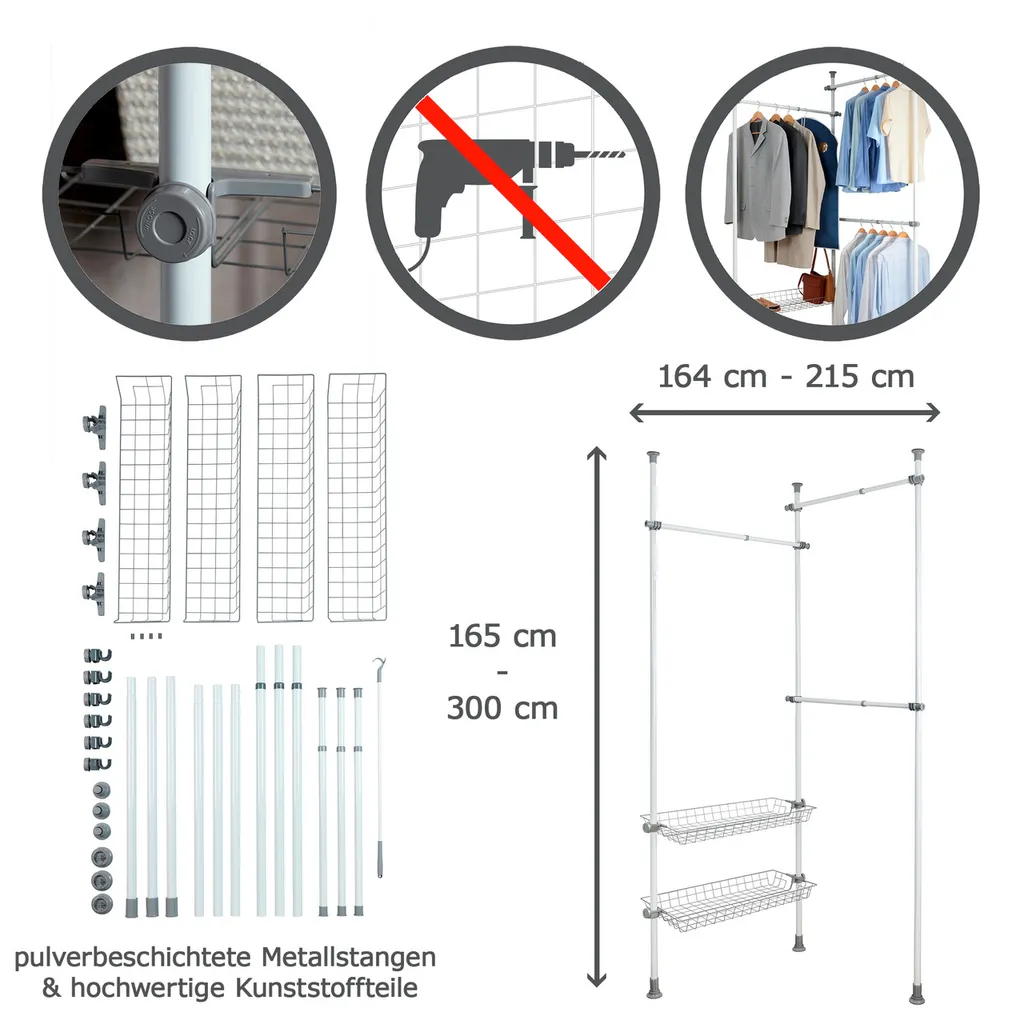 164 cm - 215 cm

165 cm
-
300 cm

pulverbeschichtete Metallstangen
& hochwertige Kunststoffteile